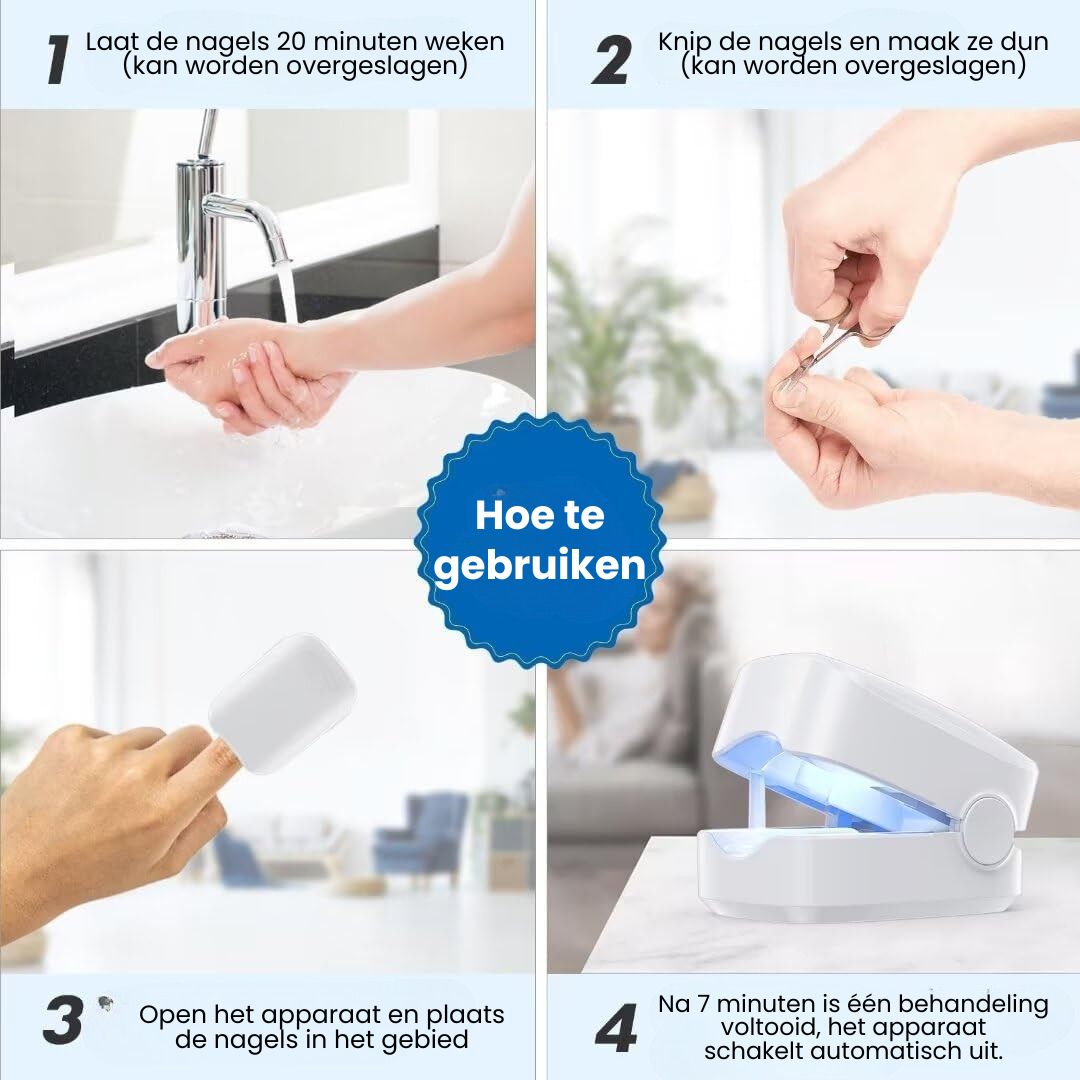 1 Laat de nagels 20 minuten weken (kan worden overgeslagen)

2 Knip de nagels en maak ze dun (kan worden overgeslagen)

Hoe te gebruiken

3 Open het apparaat en plaats de nagels in het gebied

4 Na 7 minuten is één behandeling voltooid, het apparaat schakelt automatisch uit.